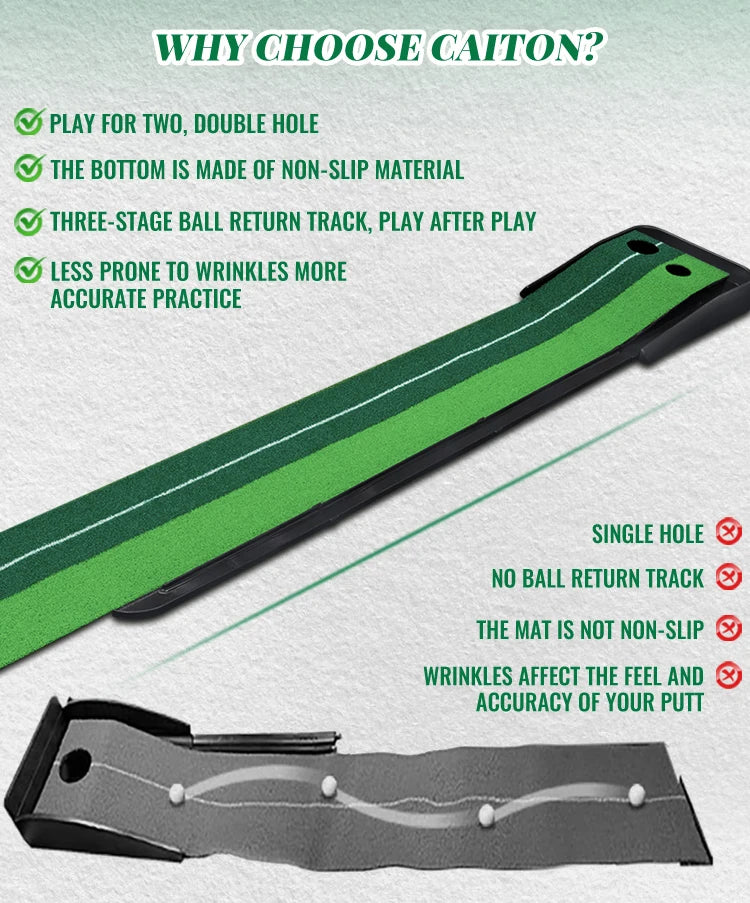 WHY CHOOSE CAITON?

PLAY FOR TWO, DOUBLE HOLE

THE BOTTOM IS MADE OF NON-SLIP MATERIAL

THREE-STAGE BALL RETURN TRACK, PLAY AFTER PLAY

LESS PRONE TO WRINKLES MORE ACCURATE PRACTICE

SINGLE HOLE

NO BALL RETURN TRACK

THE MAT IS NOT NON-SLIP

WRINKLES AFFECT THE FEEL AND ACCURACY OF YOUR PUTT