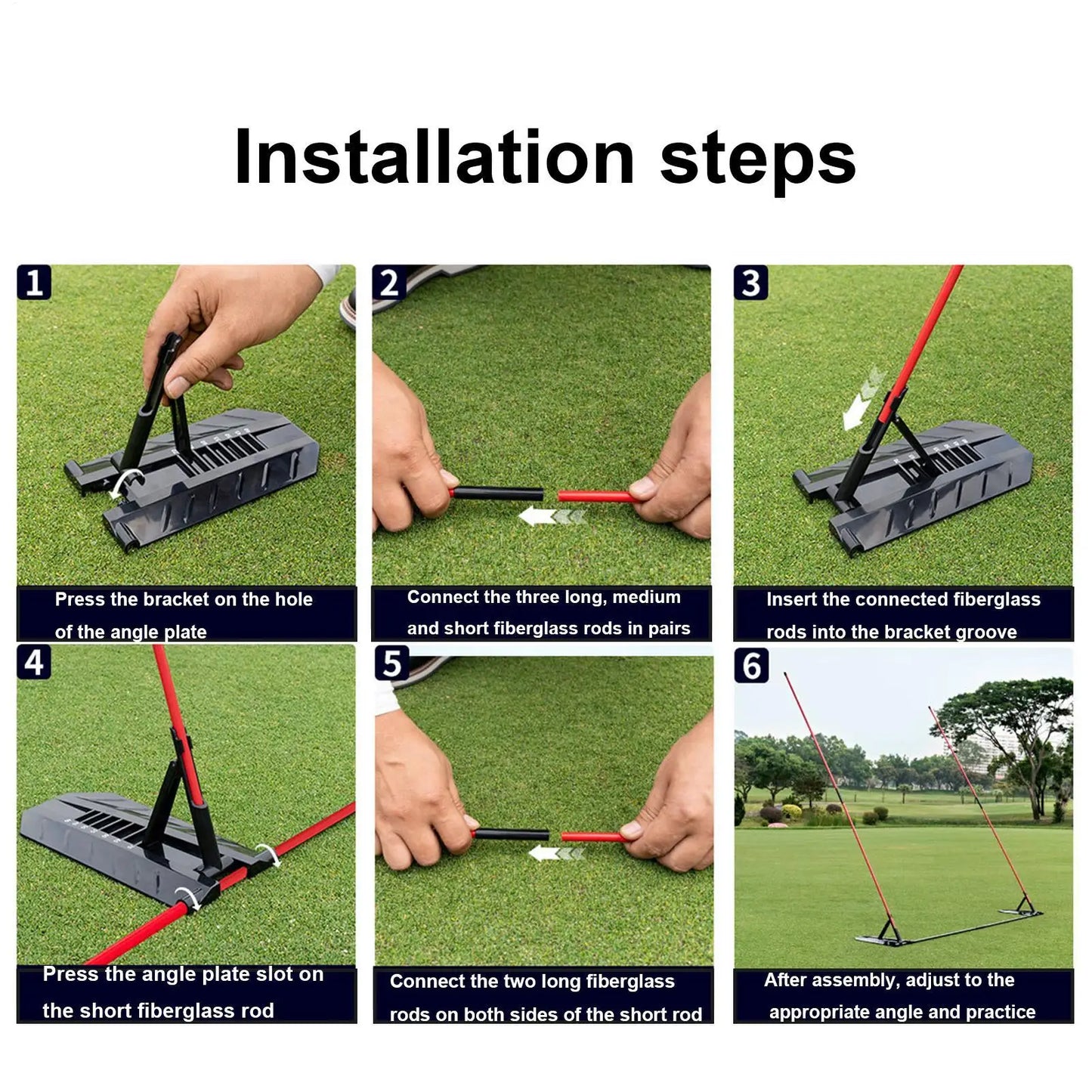 Installation steps

1
Press the bracket on the hole of the angle plate

2
Connect the three long, medium and short fiberglass rods in pairs

3
Insert the connected fiberglass rods into the bracket groove

4
Press the angle plate slot on the short fiberglass rod

5
Connect the two long fiberglass rods on both sides of the short rod

6
After assembly, adjust to the appropriate angle and practice